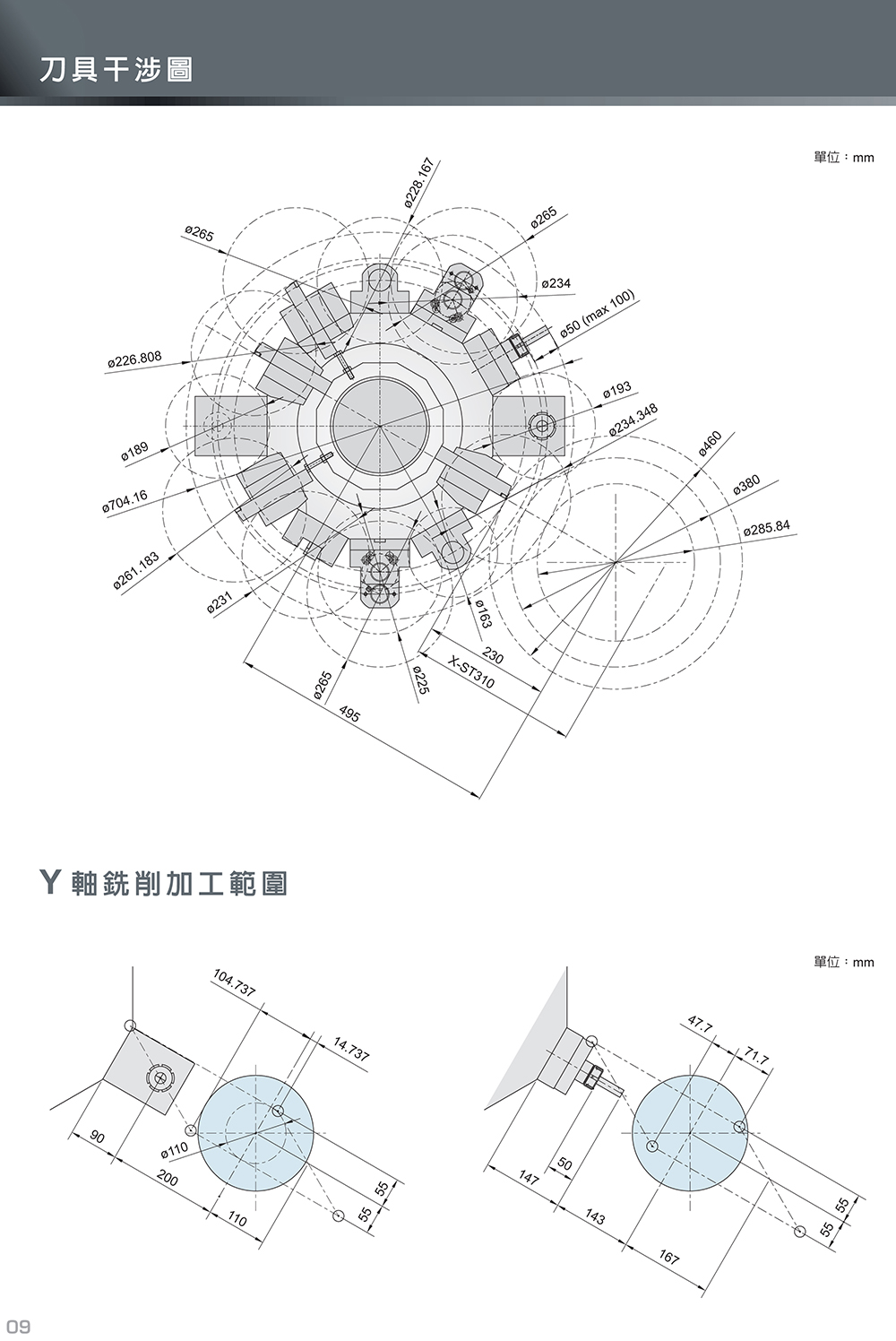 刀具干涉圖

單位：mm

ø228.167
ø265
ø265
ø234
ø50 (max 100)
ø226.808
ø193
ø234.348
ø189
ø460
ø704.16
ø380
ø285.84
ø261.183
ø231
ø163
230
X-ST310
ø265
ø225
495

Y 軸銑削加工範圍

單位：mm

104.737
14.737
90
ø110
200
110
55
55

47.7
71.7
50
147
143
167
55
55

09